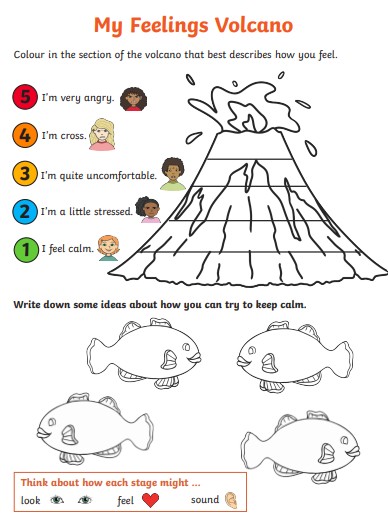 My Feelings Volcano

Colour in the section of the volcano that best describes how you feel.

5 I'm very angry.

4 I'm cross.

3 I'm quite uncomfortable.

2 I'm a little stressed.

1 I feel calm.

Write down some ideas about how you can try to keep calm.

Think about how each stage might ...
look feel sound