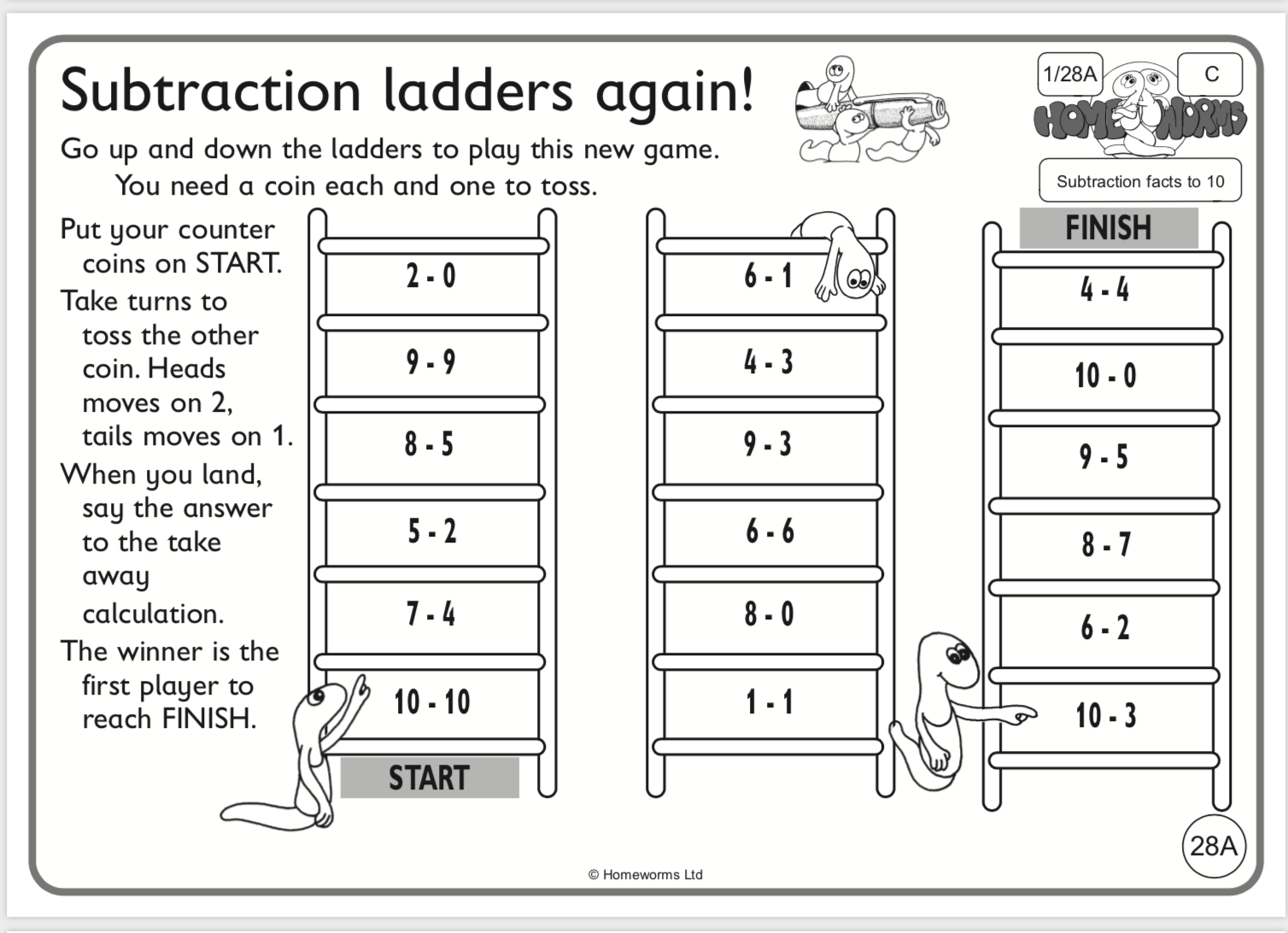 Subtraction ladders again!

1/28A

C

HOMEWORMS

Subtraction facts to 10

Go up and down the ladders to play this new game.
You need a coin each and one to toss.

Put your counter coins on START.

Take turns to toss the other coin. Heads moves on 2, tails moves on 1.

When you land, say the answer to the take away calculation.

The winner is the first player to reach FINISH.

2 - 0
9 - 9
8 - 5
5 - 2
7 - 4
10 - 10
START

6 - 1
4 - 3
9 - 3
6 - 6
8 - 0
1 - 1

FINISH
4 - 4
10 - 0
9 - 5
8 - 7
6 - 2
10 - 3

28A

© Homeworms Ltd