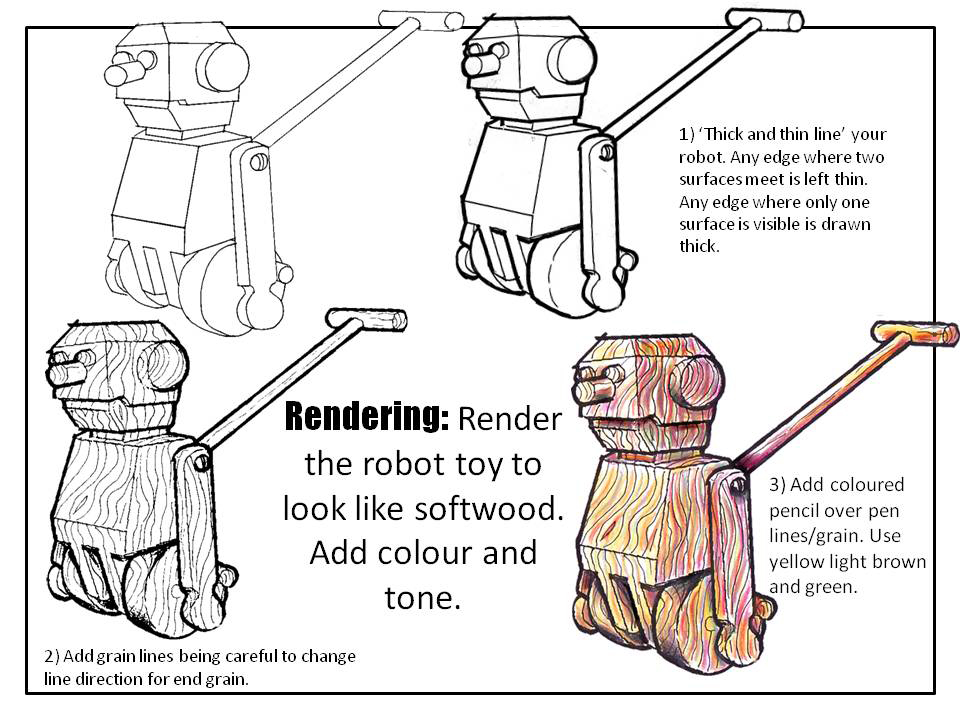 1) 'Thick and thin line' your robot. Any edge where two surfaces meet is left thin. Any edge where only one surface is visible is drawn thick.

Rendering: Render the robot toy to look like softwood. Add colour and tone.

3) Add coloured pencil over pen lines/grain. Use yellow light brown and green.

2) Add grain lines being careful to change line direction for end grain.