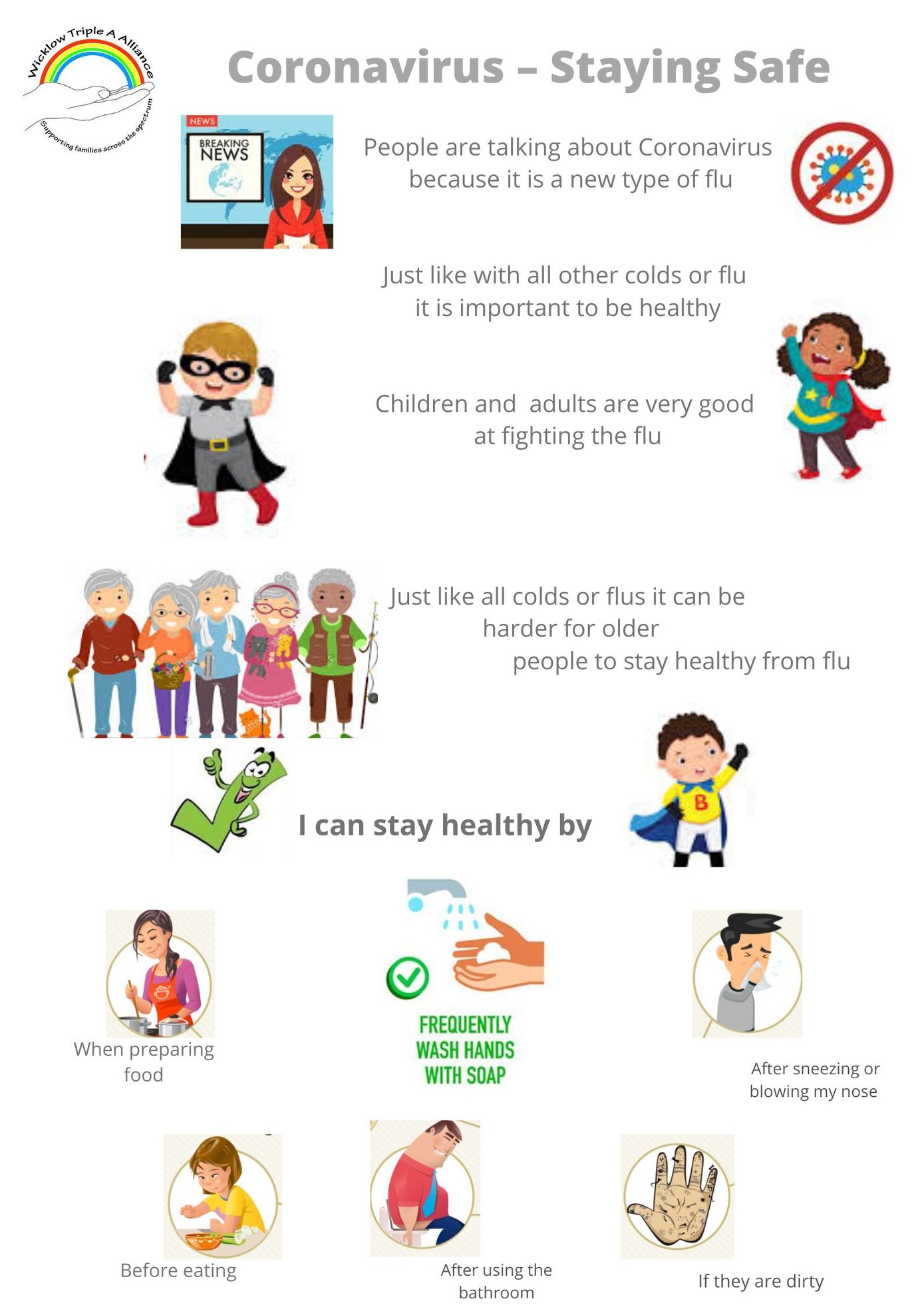 Wicklow Triple A Alliance
Supporting families across the spectrum

Coronavirus – Staying Safe

NEWS
BREAKING NEWS

People are talking about Coronavirus because it is a new type of flu

Just like with all other colds or flu it is important to be healthy

Children and  adults are very good at fighting the flu

Just like all colds or flus it can be harder for older people to stay healthy from flu

I can stay healthy by

B

When preparing food

FREQUENTLY WASH HANDS WITH SOAP

After sneezing or blowing my nose

Before eating

After using the bathroom

If they are dirty